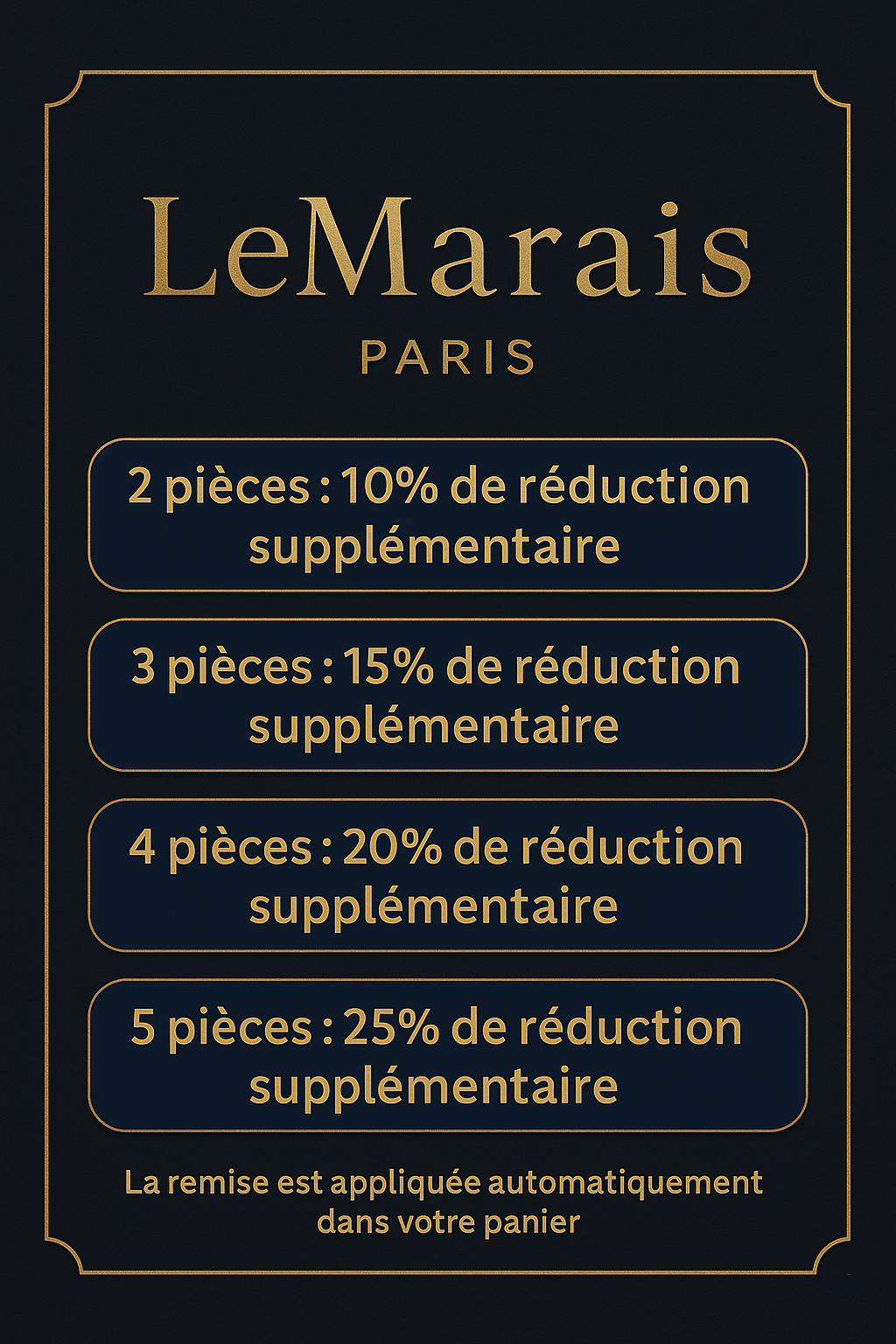 LeMarais

PARIS

2 pièces : 10% de réduction supplémentaire

3 pièces : 15% de réduction supplémentaire

4 pièces : 20% de réduction supplémentaire

5 pièces : 25% de réduction supplémentaire

La remise est appliquée automatiquement dans votre panier